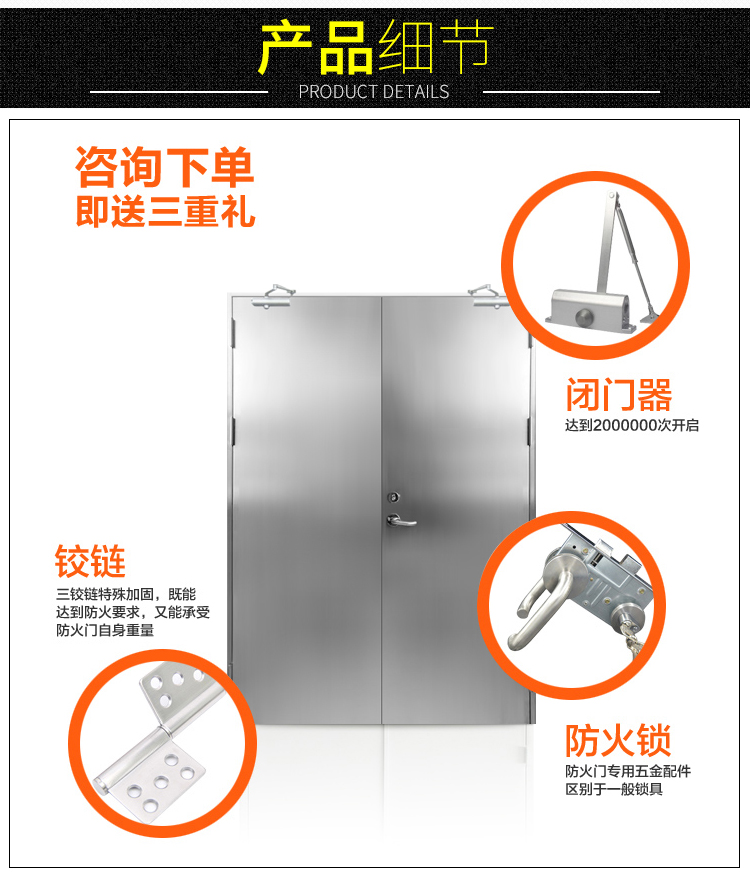 产品细节
PRODUCT DETAILS

咨询下单
即送三重礼

闭门器
达到2000000次开启

铰链
三铰链特殊加固，既能达到防火要求，又能承受防火门自身重量

防火锁
防火门专用五金配件
区别于一般锁具